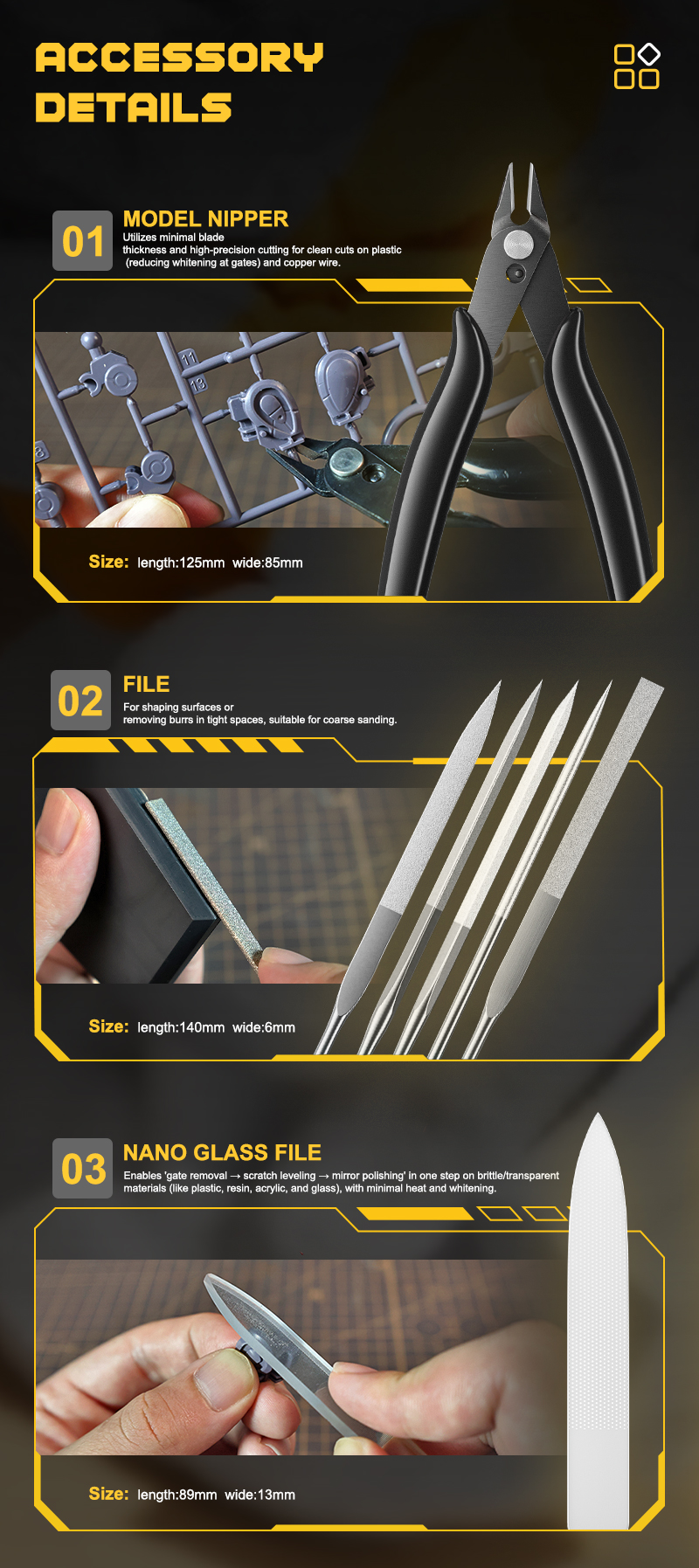 ACCESSORY DETAILS

01 MODEL NIPPER
Utilizes minimal blade thickness and high-precision cutting for clean cuts on plastic (reducing whitening at gates) and copper wire.

11
13

Size: length:125mm wide:85mm

02 FILE
For shaping surfaces or removing burrs in tight spaces, suitable for coarse sanding.

Size: length:140mm wide:6mm

03 NANO GLASS FILE
Enables 'gate removal → scratch leveling → mirror polishing' in one step on brittle/transparent materials (like plastic, resin, acrylic, and glass), with minimal heat and whitening.

Size: length:89mm wide:13mm