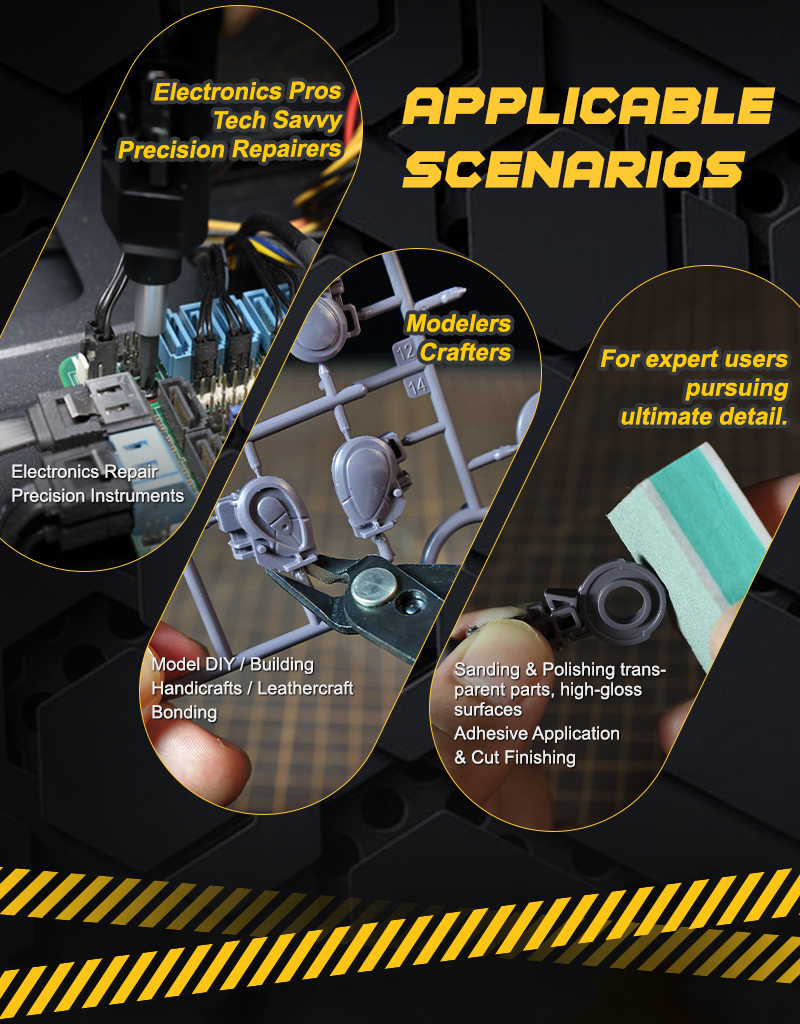 APPLICABLE SCENARIOS

Electronics Pros
Tech Savvy
Precision Repairers

Electronics Repair
Precision Instruments

Modelers
Crafters

12
14

Model DIY / Building
Handicrafts / Leathercraft
Bonding

For expert users pursuing ultimate detail.

Sanding & Polishing transparent parts, high-gloss surfaces
Adhesive Application
& Cut Finishing