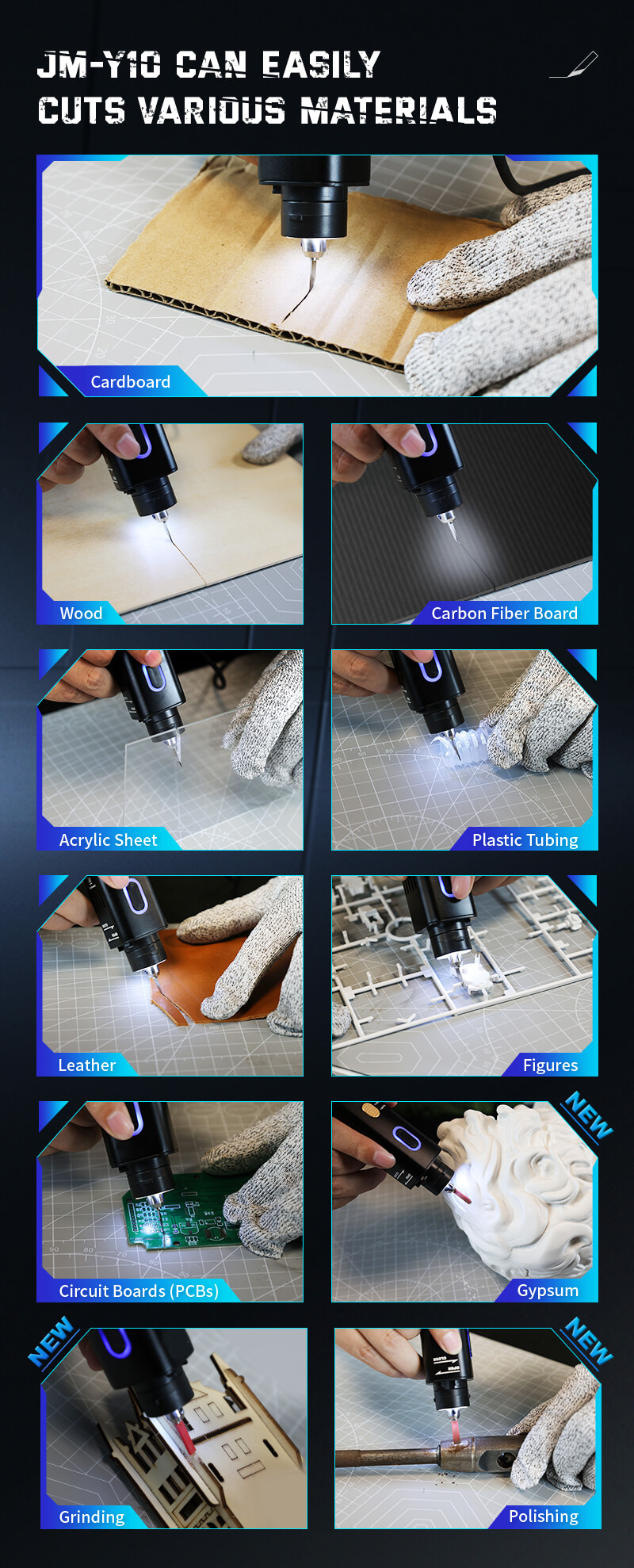 JM-Y10 CAN EASILY CUTS VARIOUS MATERIALS

Cardboard

Wood

Carbon Fiber Board

Acrylic Sheet

Plastic Tubing

Leather

Figures

Circuit Boards (PCBs)

NEW

Gypsum

NEW

Grinding

NEW

Polishing