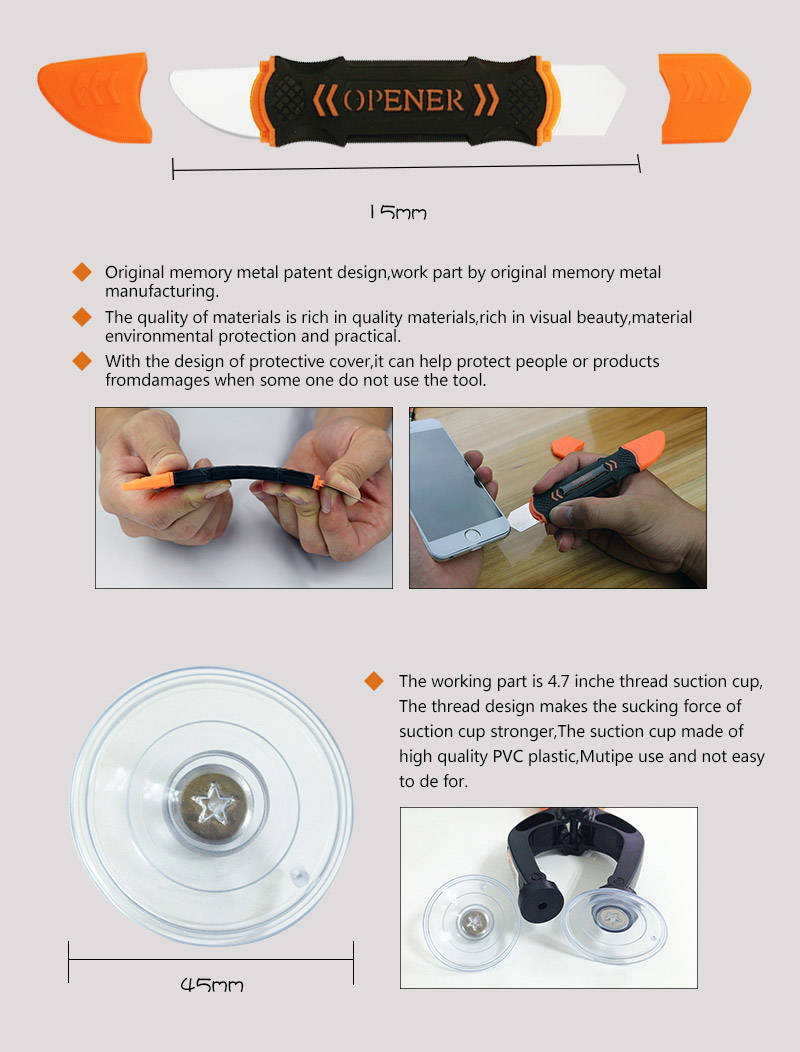 OPENER

15mm

Original memory metal patent design,work part by original memory metal manufacturing.

The quality of materials is rich in quality materials,rich in visual beauty,material environmental protection and practical.

With the design of protective cover,it can help protect people or products fromdamages when some one do not use the tool.

The working part is 4.7 inche thread suction cup, The thread design makes the sucking force of suction cup stronger,The suction cup made of high quality PVC plastic,Mutipe use and not easy to de for.

45mm